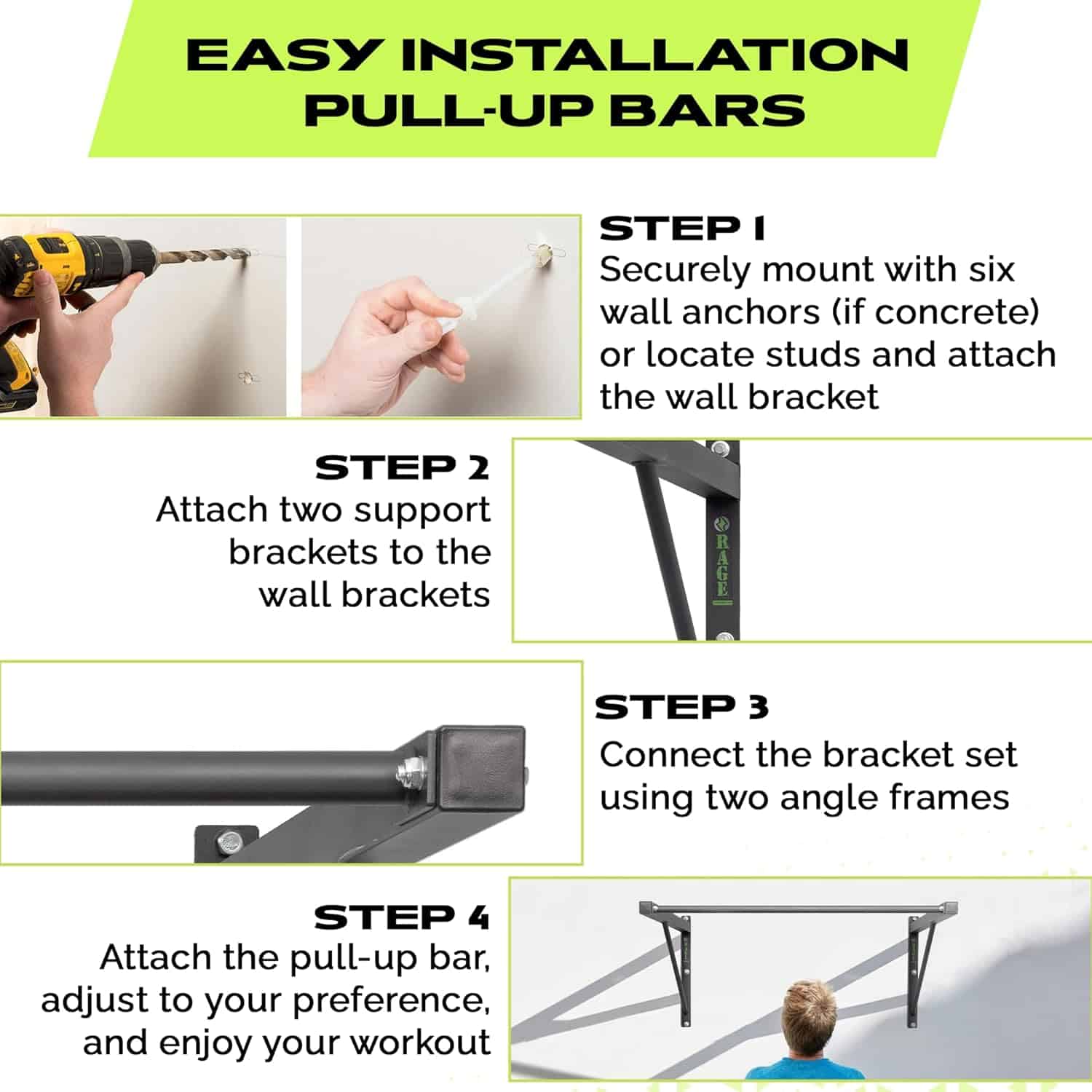 EASY INSTALLATION PULL-UP BARS

STEP 1
Securely mount with six wall anchors (if concrete) or locate studs and attach the wall bracket

STEP 2
Attach two support brackets to the wall brackets

RAGE

STEP 3
Connect the bracket set using two angle frames

STEP 4
Attach the pull-up bar, adjust to your preference, and enjoy your workout