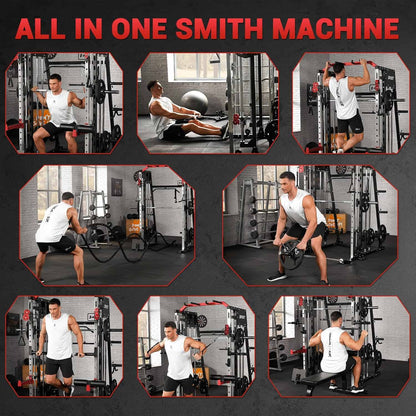 ALL IN ONE SMITH MACHINE