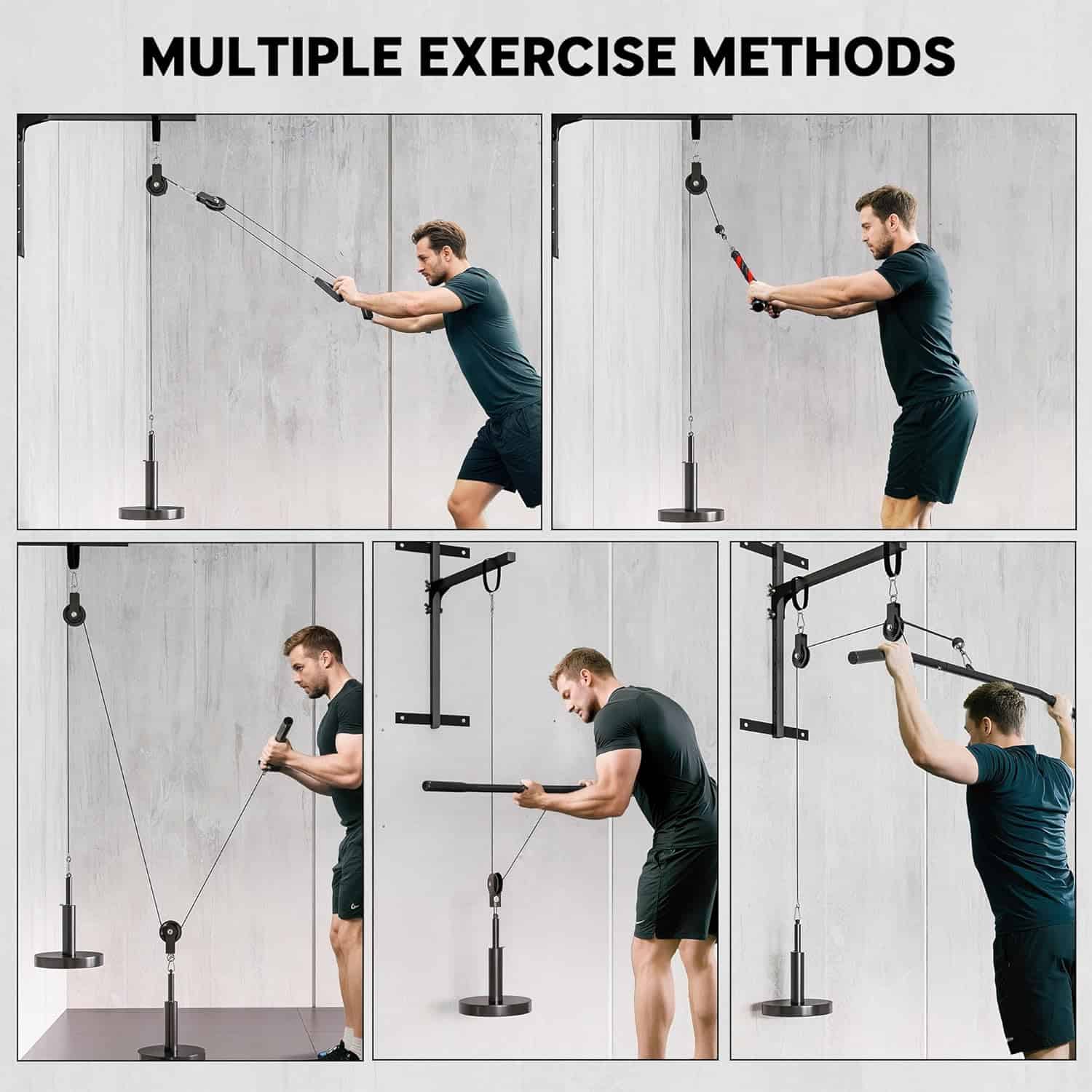 MULTIPLE EXERCISE METHODS