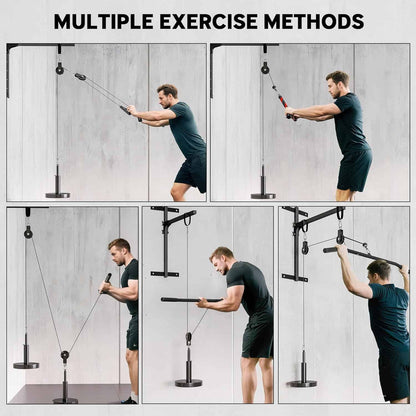 MULTIPLE EXERCISE METHODS