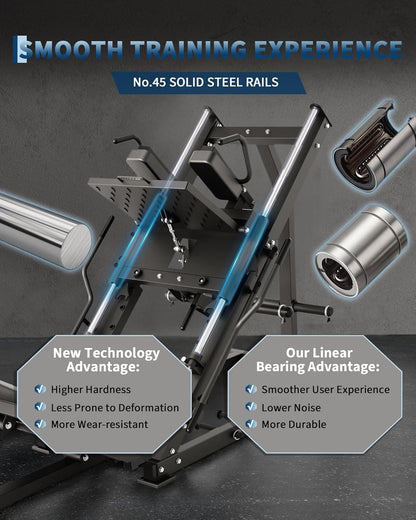 SMOOTH TRAINING EXPERIENCE

No.45 SOLID STEEL RAILS

New Technology Advantage:

Higher Hardness

Less Prone to Deformation

More Wear-resistant

Our Linear Bearing Advantage:

Smoother User Experience

Lower Noise

More Durable