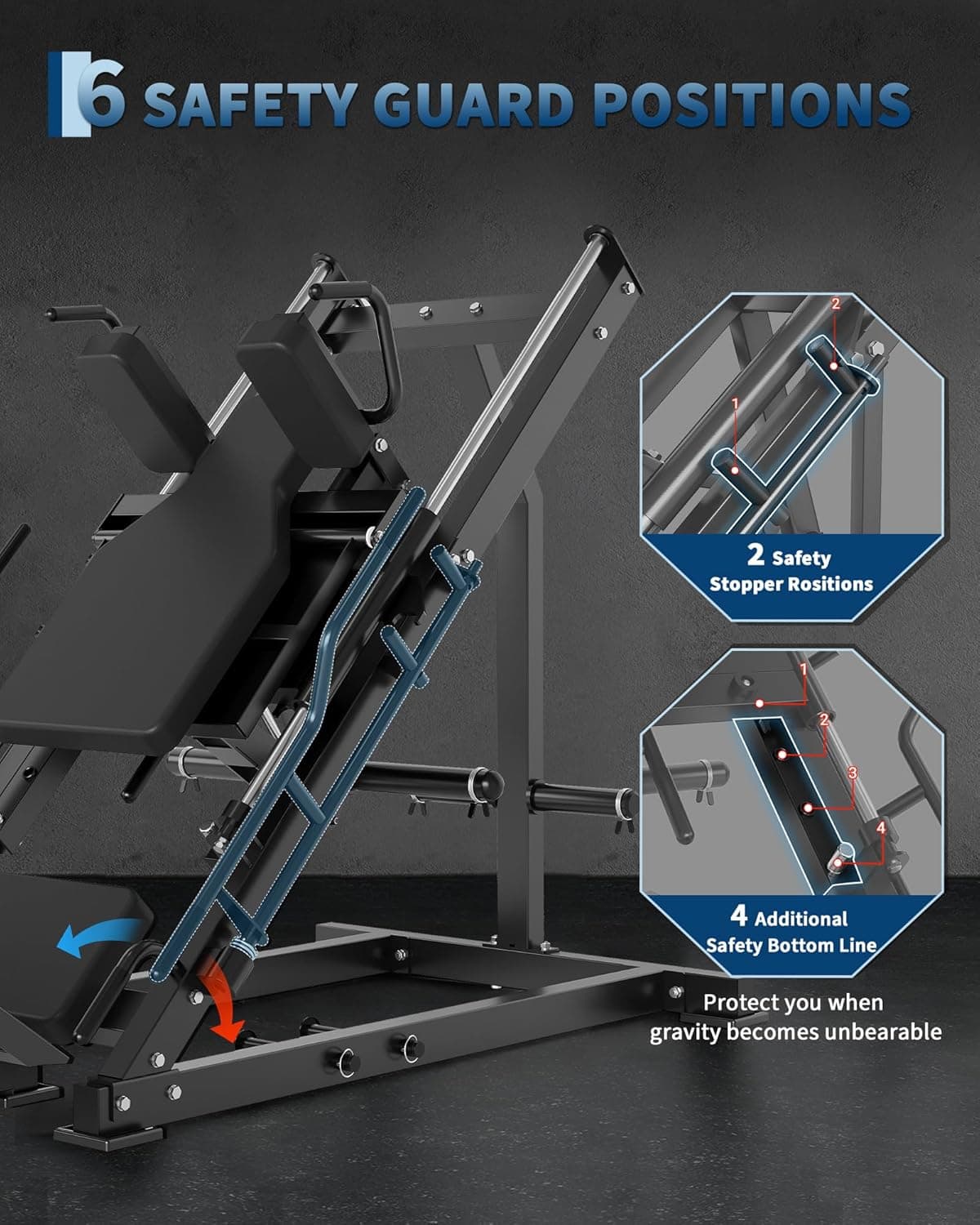 6 SAFETY GUARD POSITIONS

2

1

2 Safety Stopper Rositions

1

2

3

4

4 Additional Safety Bottom Line

Protect you when gravity becomes unbearable